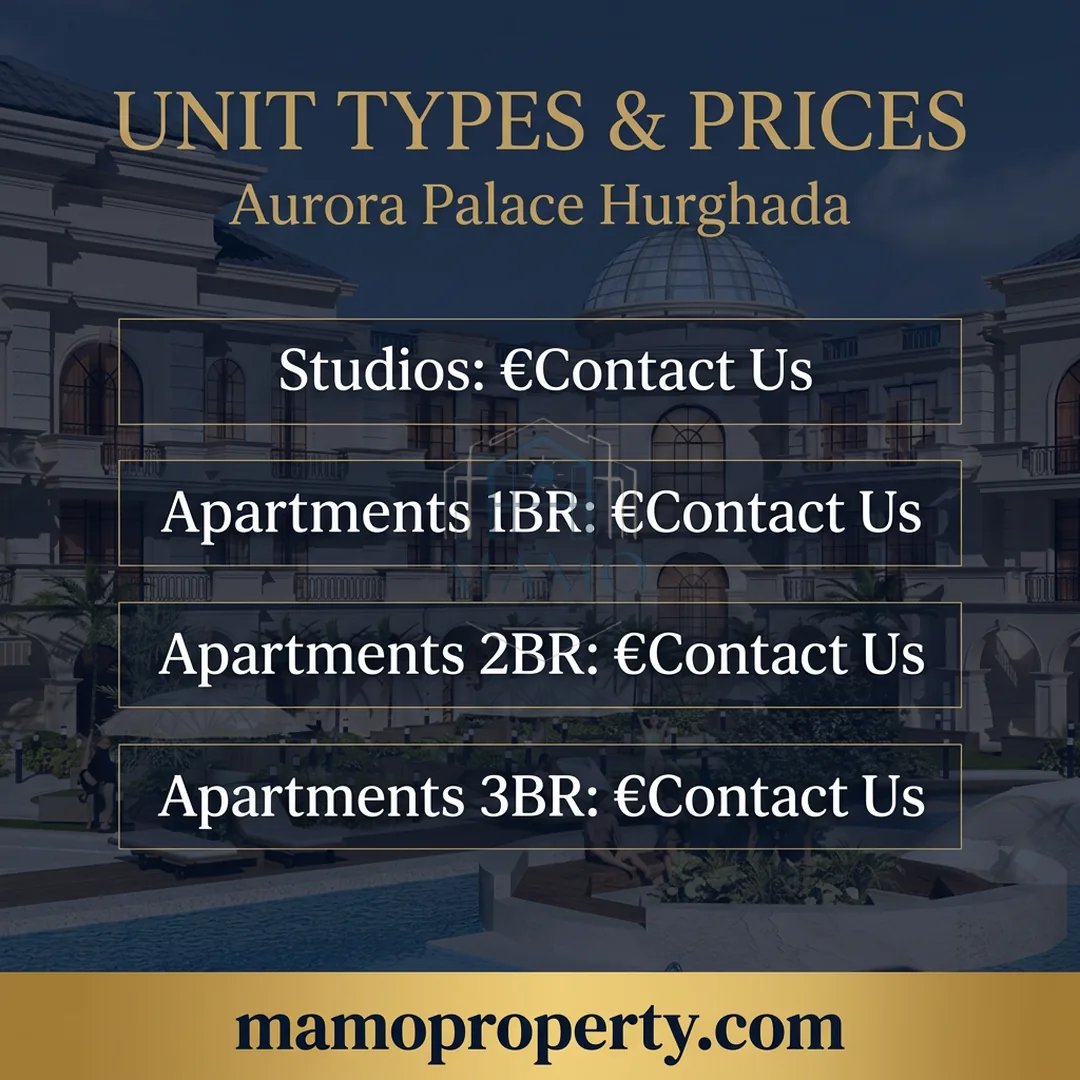 UNIT TYPES & PRICES
Aurora Palace Hurghada

Studios: €Contact Us

Apartments 1BR: €Contact Us

Apartments 2BR: €Contact Us

Apartments 3BR: €Contact Us

mamoproperty.com