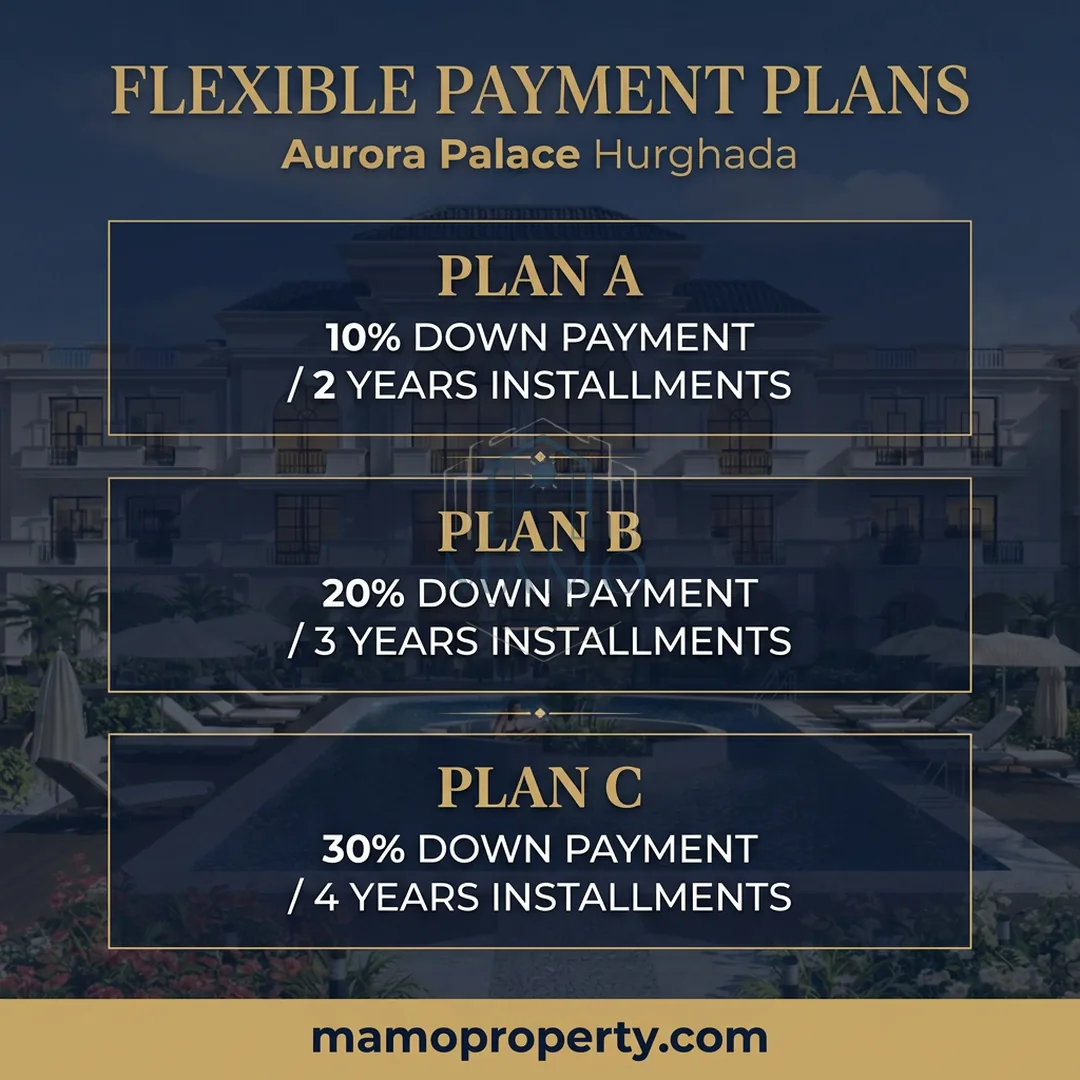 FLEXIBLE PAYMENT PLANS
Aurora Palace Hurghada

PLAN A
10% DOWN PAYMENT / 2 YEARS INSTALLMENTS

PLAN B
20% DOWN PAYMENT / 3 YEARS INSTALLMENTS

PLAN C
30% DOWN PAYMENT / 4 YEARS INSTALLMENTS

mamoproperty.com