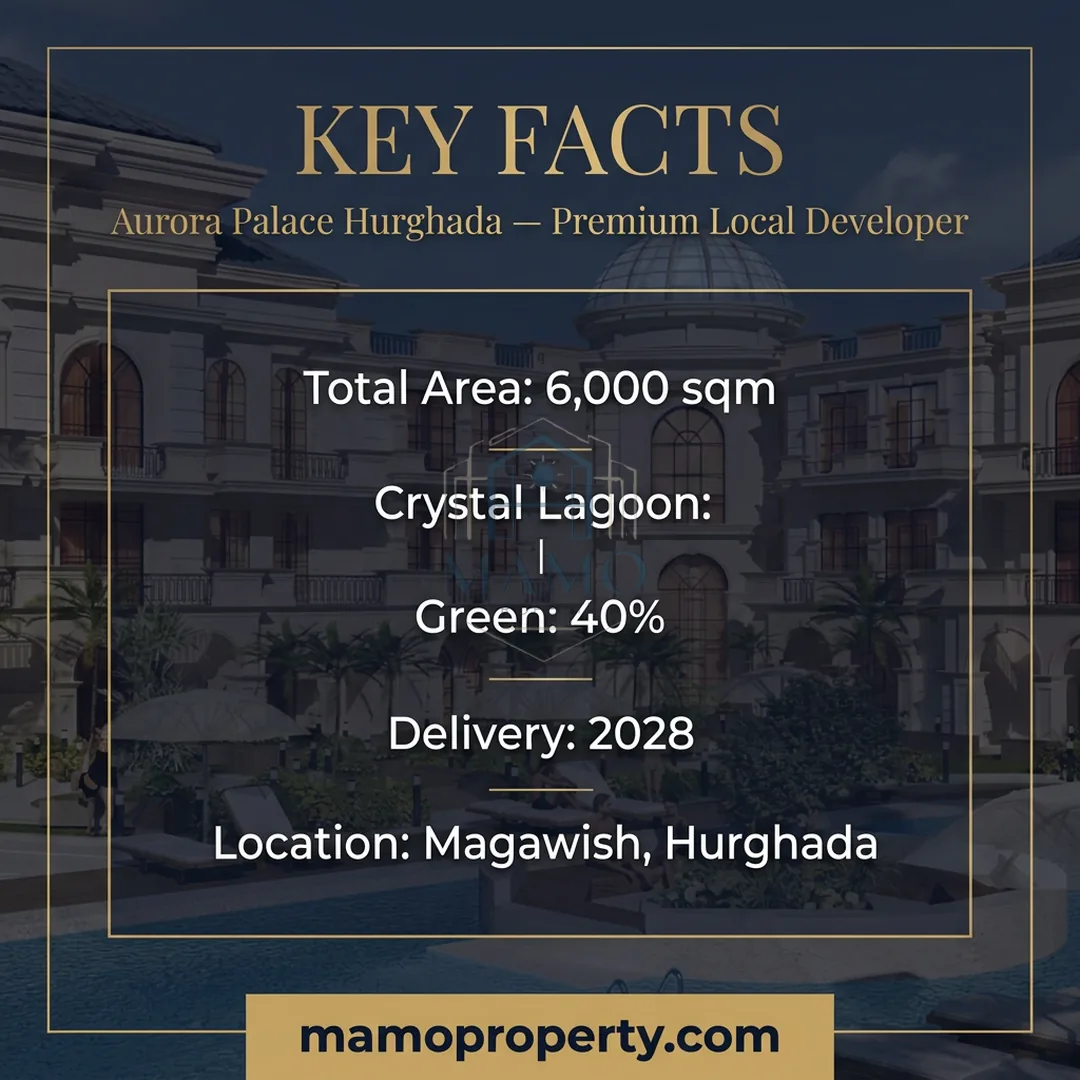 KEY FACTS

Aurora Palace Hurghada — Premium Local Developer

Total Area: 6,000 sqm

Crystal Lagoon:
|

Green: 40%

Delivery: 2028

Location: Magawish, Hurghada

MAMO

mamoproperty.com