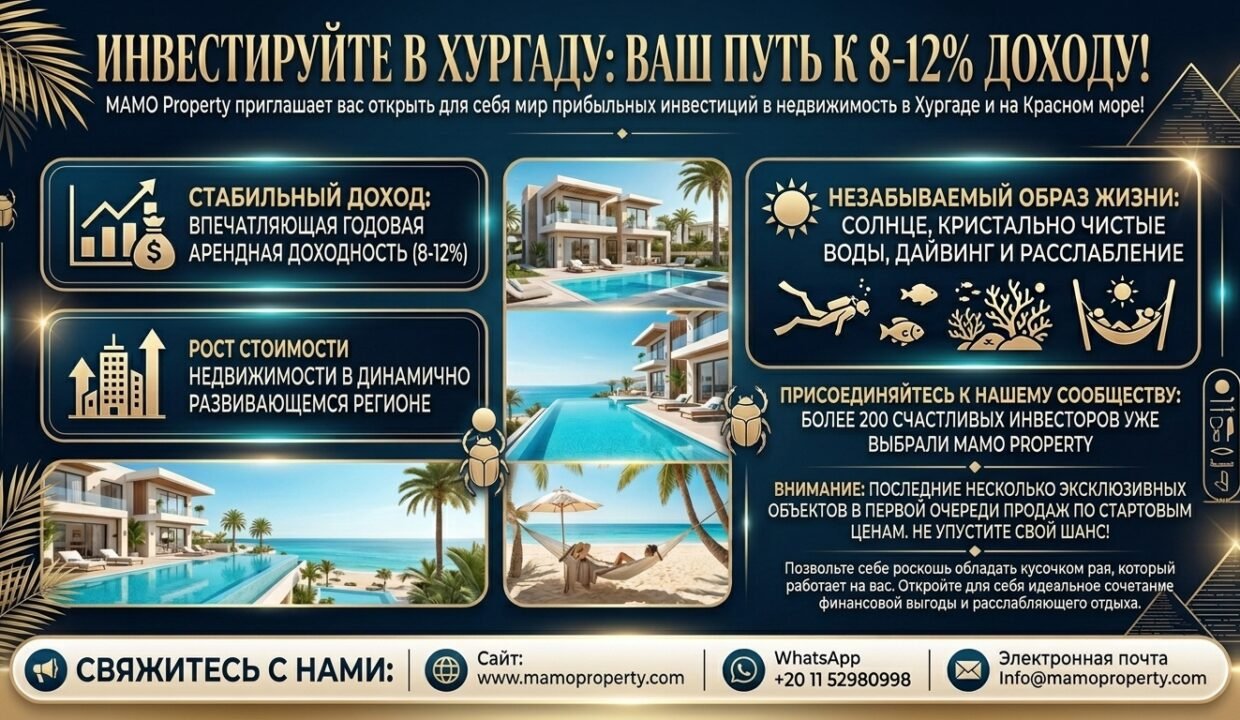 ИНВЕСТИРУЙТЕ В ХУРГАДУ: ВАШ ПУТЬ К 8-12% ДОХОДУ!

MAMO Property приглашает вас открыть для себя мир прибыльных инвестиций в недвижимость в Хургаде и на Красном море!

СТАБИЛЬНЫЙ ДОХОД: ВПЕЧАТЛЯЮЩАЯ ГОДОВАЯ АРЕНДНАЯ ДОХОДНОСТЬ (8-12%)

РОСТ СТОИМОСТИ НЕДВИЖИМОСТИ В ДИНАМИЧНО РАЗВИВАЮЩЕМСЯ РЕГИОНЕ

НЕЗАБЫВАЕМЫЙ ОБРАЗ ЖИЗНИ: СОЛНЦЕ, КРИСТАЛЬНО ЧИСТЫЕ ВОДЫ, ДАЙВИНГ И РАССЛАБЛЕНИЕ

ПРИСОЕДИНЯЙТЕСЬ К НАШЕМУ СООБЩЕСТВУ: БОЛЕЕ 200 СЧАСТЛИВЫХ ИНВЕСТОРОВ УЖЕ ВЫБРАЛИ MAMO PROPERTY

ВНИМАНИЕ: ПОСЛЕДНИЕ НЕСКОЛЬКО ЭКСКЛЮЗИВНЫХ ОБЪЕКТОВ В ПЕРВОЙ ОЧЕРЕДИ ПРОДАЖ ПО СТАРТОВЫМ ЦЕНАМ. НЕ УПУСТИТЕ СВОЙ ШАНС!

Позвольте себе роскошь обладать кусочком рая, который работает на вас. Откройте для себя идеальное сочетание финансовой выгоды и расслабляющего отдыха.

СВЯЖИТЕСЬ С НАМИ:

Сайт: www.mamoproperty.com

WhatsApp +20 11 52980998

Электронная почта Info@mamoproperty.com